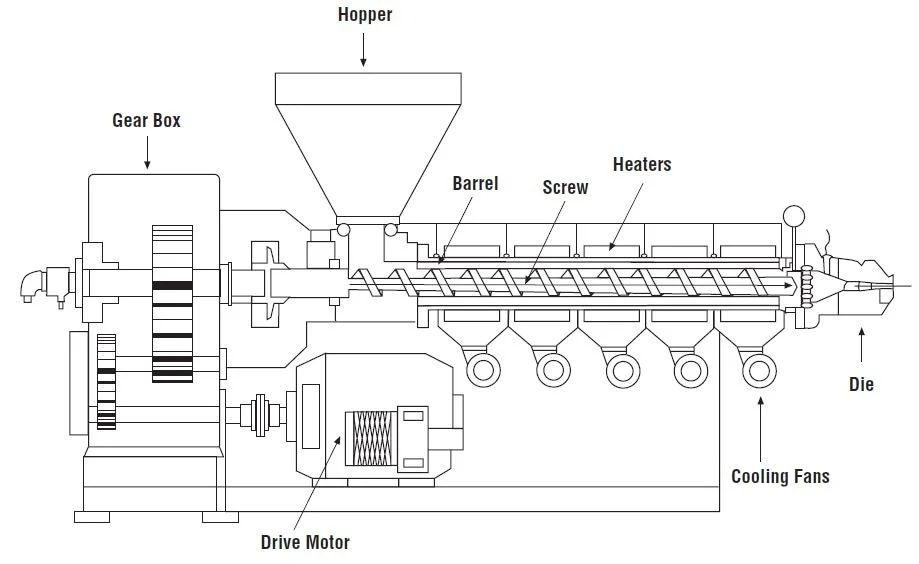 Hopper

Gear Box

Barrel

Screw

Heaters

Die

Cooling Fans

Drive Motor